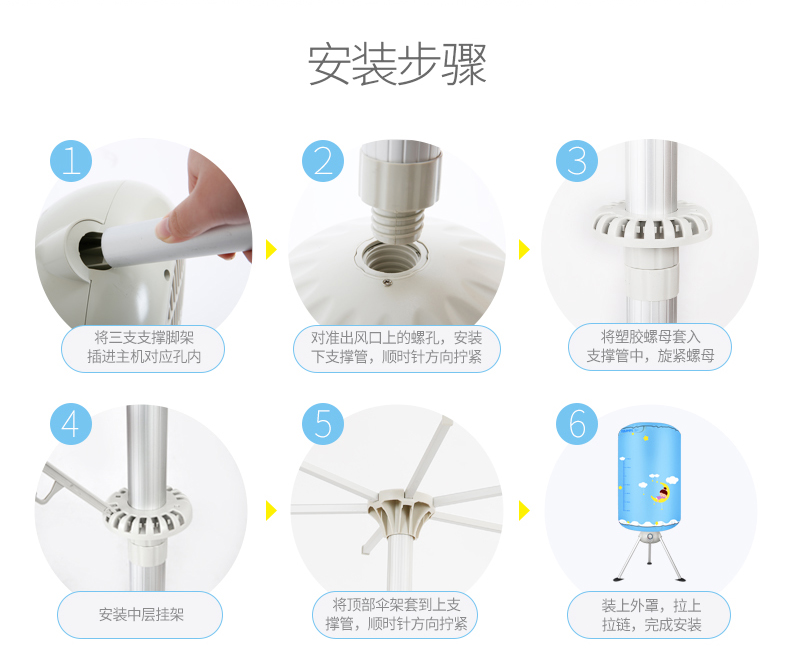 安装步骤

1
将三支支撑脚架插进主机对应孔内

2
对准出风口上的螺孔，安装下支撑管，顺时针方向拧紧

3
将塑胶螺母套入支撑管中，旋紧螺母

4
安装中层挂架

5
将顶部伞架套到上支撑管，顺时针方向拧紧

6
装上外罩，拉上拉链，完成安装